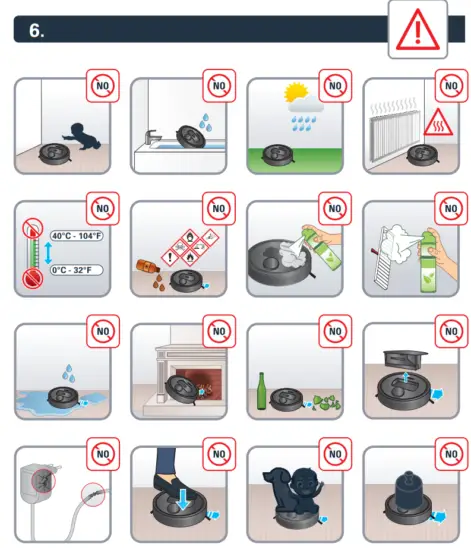 6.

NO

NO

NO

NO

NO

40°C - 104°F

0°C - 32°F

NO

NO

NO

NO

NO

NO

NO

NO

NO

NO

NO