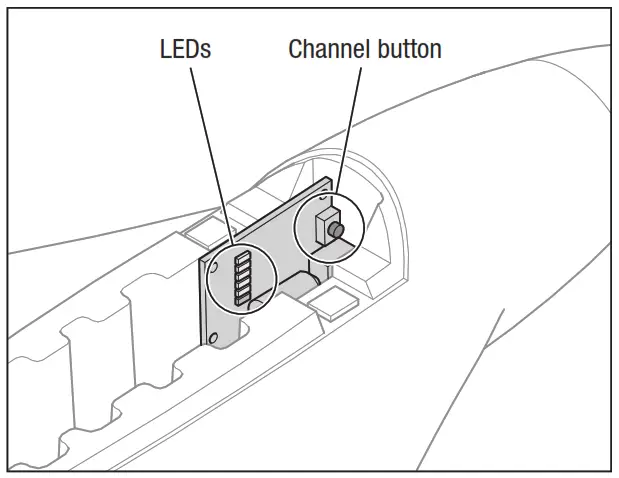 LEDs

Channel button