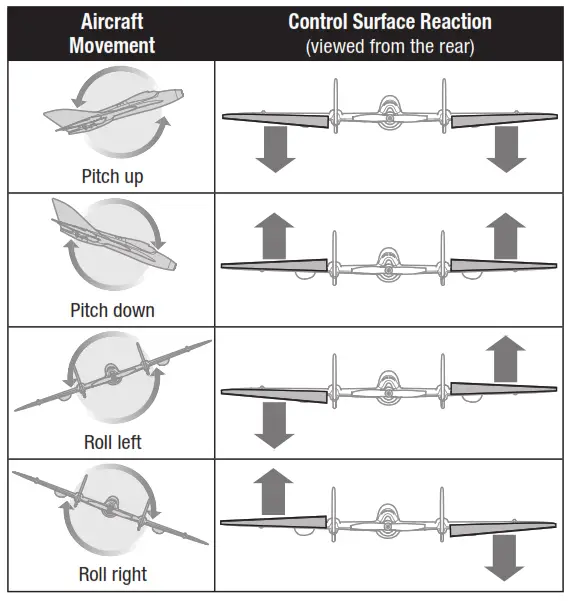 | Aircraft Movement | Control Surface Reaction (viewed from the rear) |
|---|---|
| Pitch up | |
| Pitch down | |
| Roll left | |
| Roll right | |