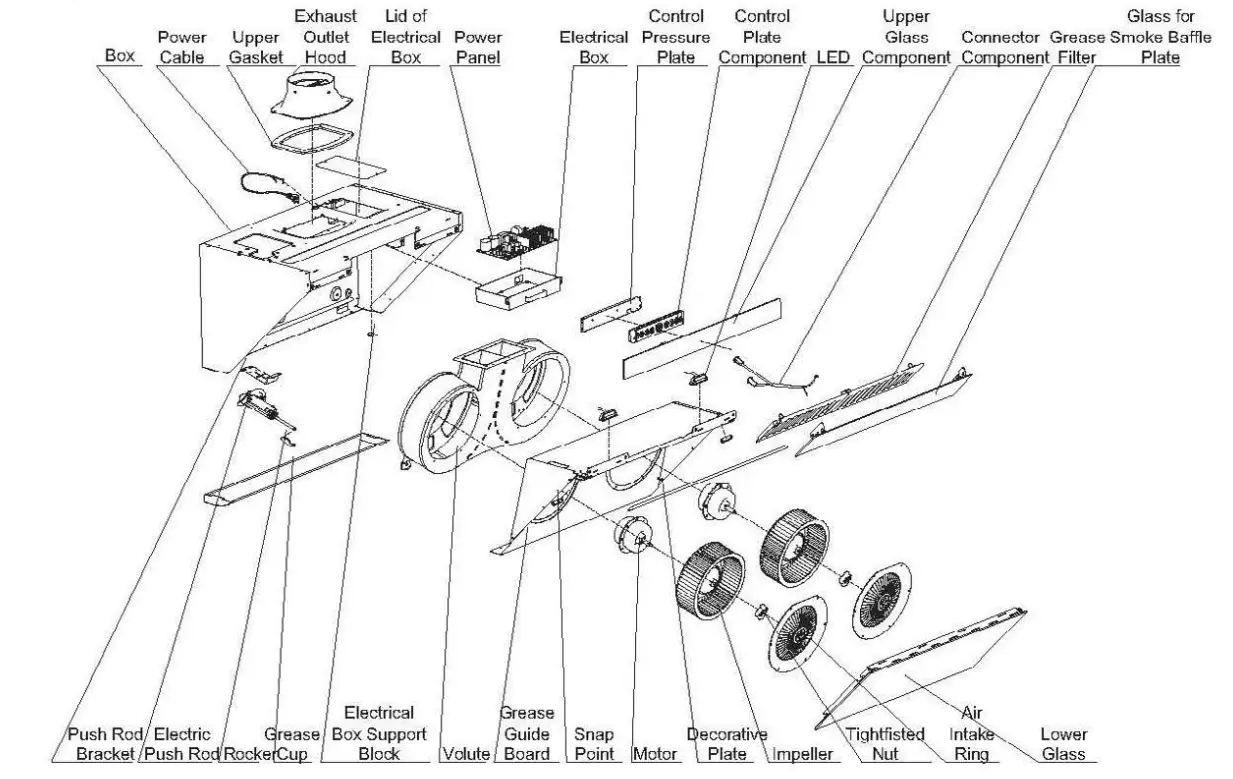 Box
Power Cable
Upper Gasket
Exhaust Outlet Hood
Lid of Electrical Box
Power Panel
Electrical Box
Control Pressure Plate
Control Plate Component
LED
Upper Glass Component
Connector Component
Grease Filter
Glass for Smoke Baffle Plate

Push Rod Bracket
Electric Push Rod
Rocker
Grease Cup
Electrical Box Support Block
Volute
Grease Guide Board
Snap Point
Motor
Decorative Plate
Impeller
Tightfisted Nut
Air Intake Ring
Lower Glass