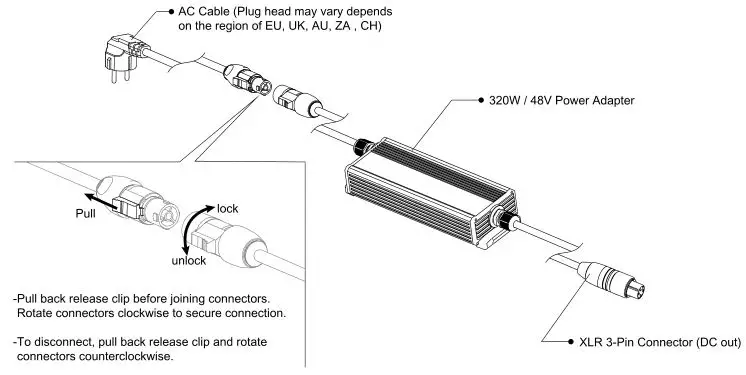 AC Cable (Plug head may vary depends on the region of EU, UK, AU, ZA , CH)

320W / 48V Power Adapter

Pull

lock

unlock

-Pull back release clip before joining connectors. Rotate connectors clockwise to secure connection.

-To disconnect, pull back release clip and rotate connectors counterclockwise.

XLR 3-Pin Connector (DC out)