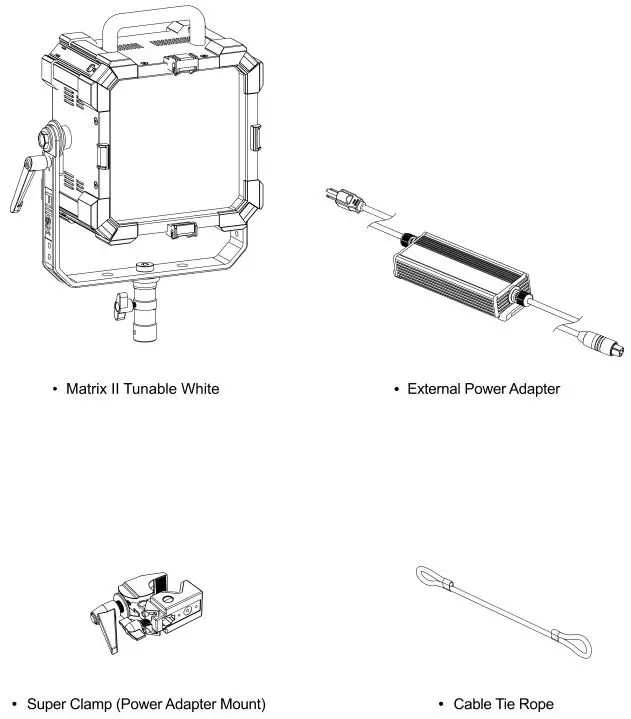 • Matrix II Tunable White

• External Power Adapter

• Super Clamp (Power Adapter Mount)

• Cable Tie Rope