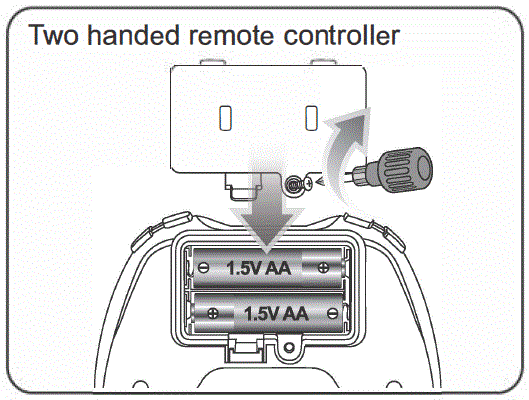 Two handed remote controller

⊖ 1.5V AA ⊕

⊕ 1.5V AA ⊖