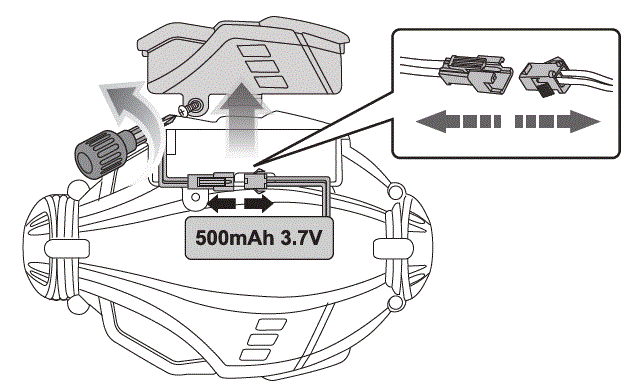 500mAh 3.7V