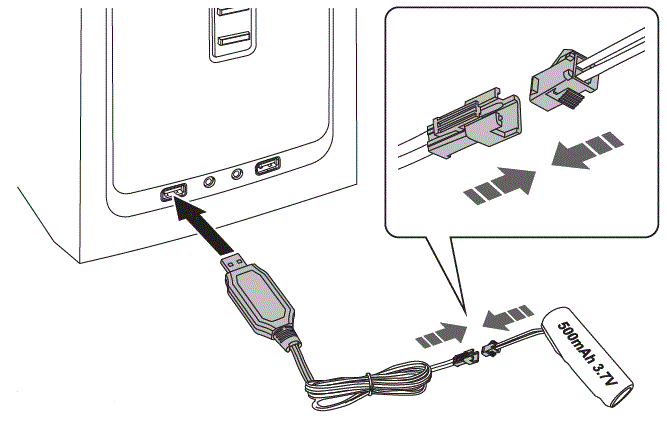 500mAh 3.7V