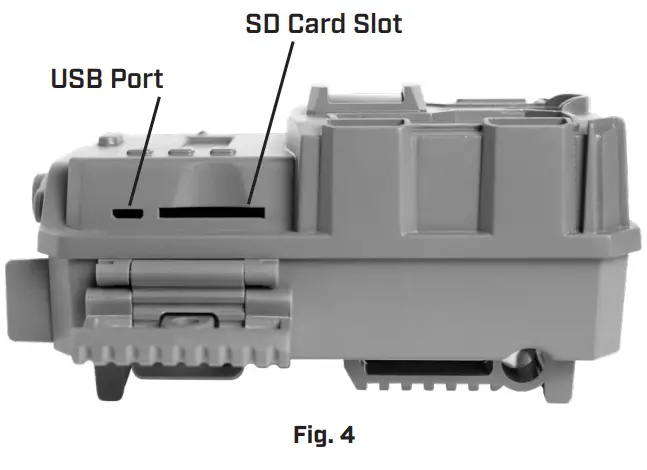 SD Card Slot

USB Port

Fig. 4