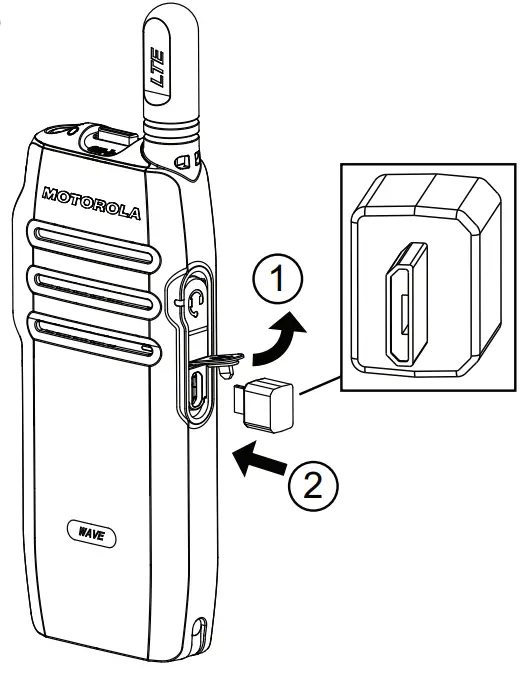 LTE
MOTOROLA
1
2
WAVE