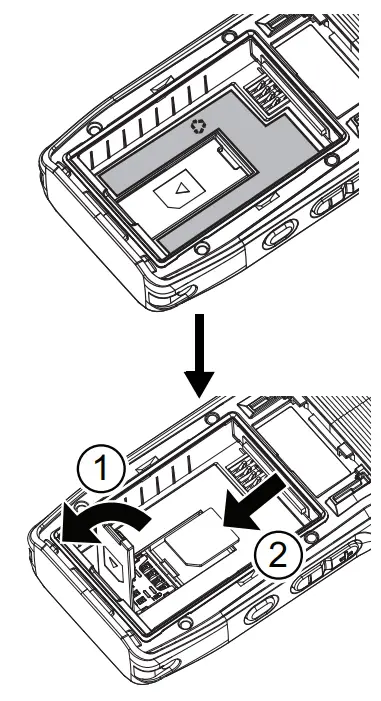 1
2