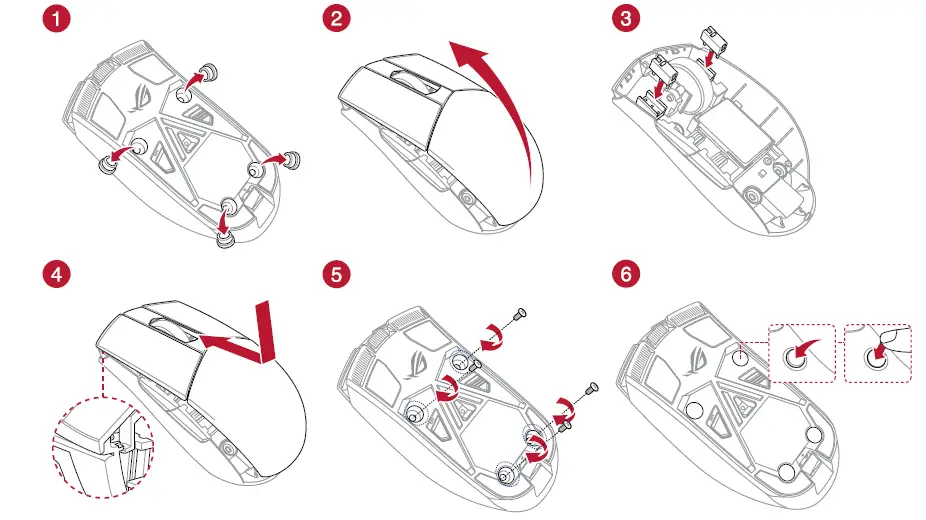 1

2

3

4

5

6