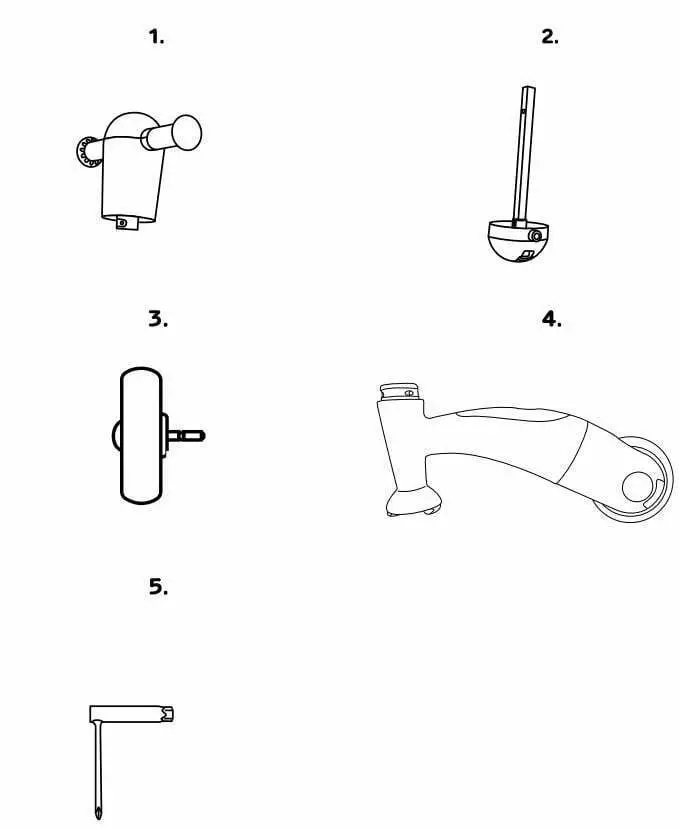 1.

2.

3.

4.

5.