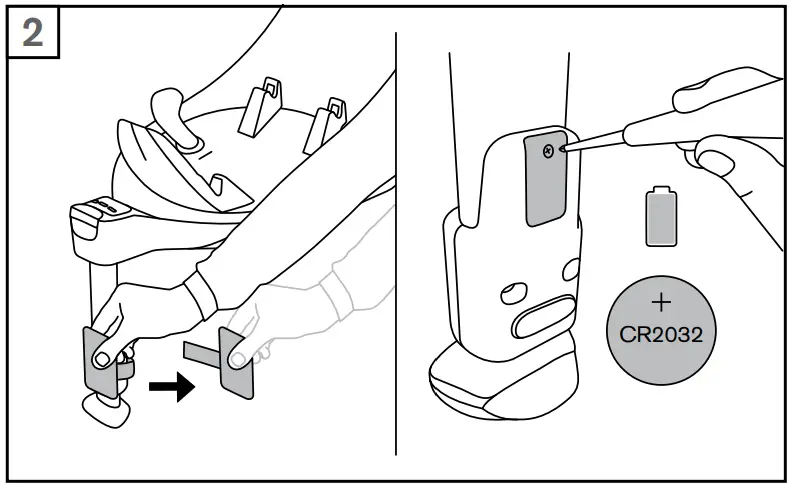 2

+
CR2032