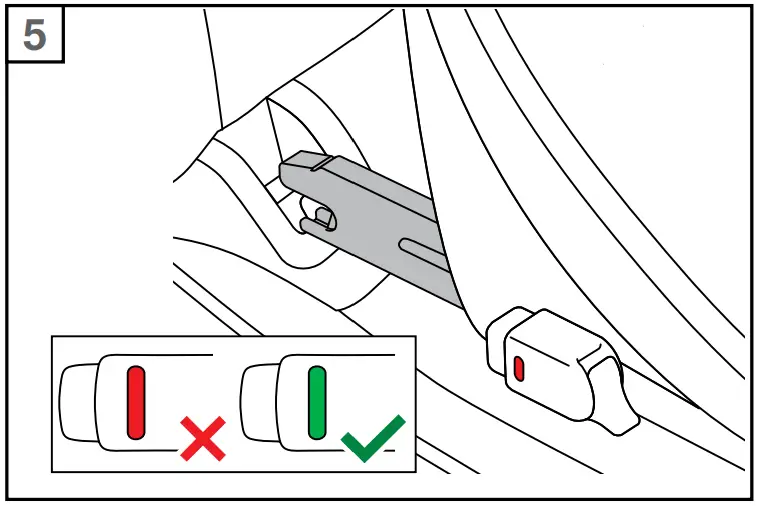 5