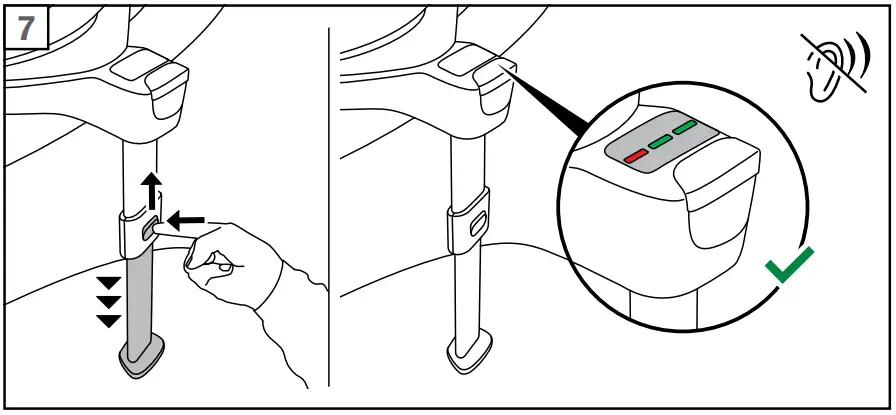 7