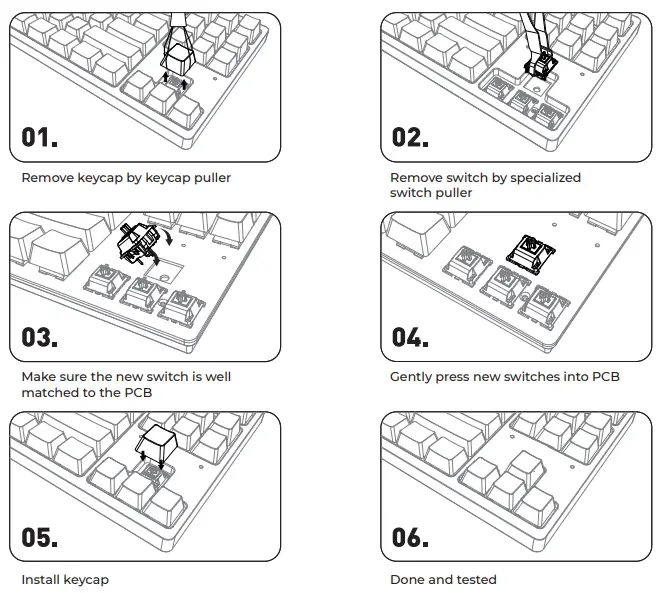 01.

Remove keycap by keycap puller

02.

Remove switch by specialized switch puller

03.

Make sure the new switch is well matched to the PCB

04.

Gently press new switches into PCB

05.

Install keycap

06.

Done and tested