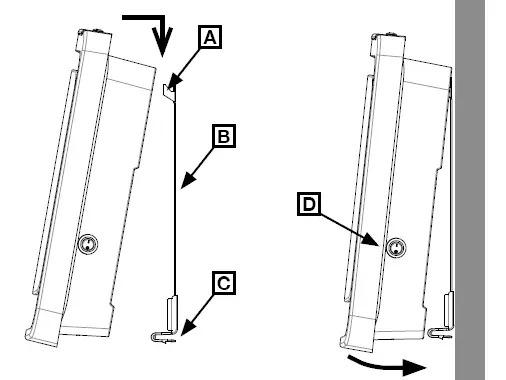 A
B
C
D