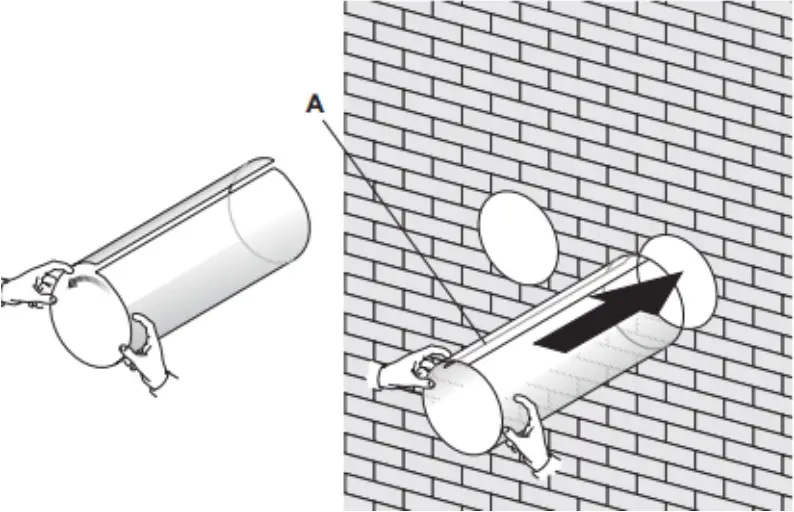 A