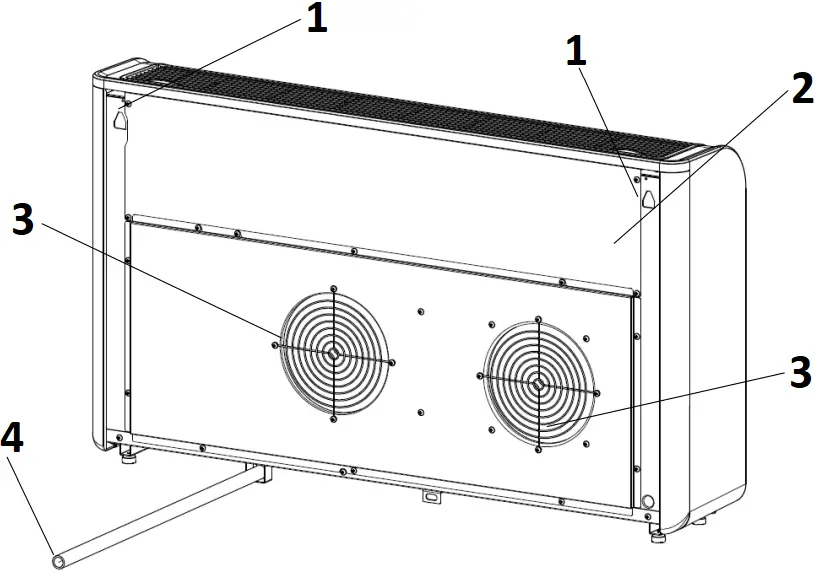 1
1
2
3
3
4