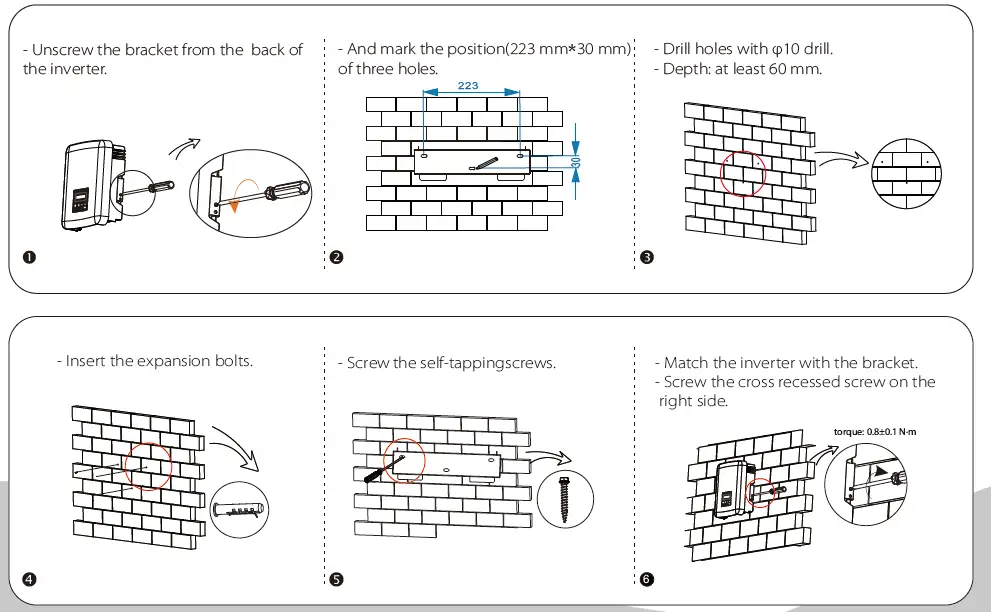 - Unscrew the bracket from the back of the inverter.

❶

- And mark the position(223 mm*30 mm) of three holes.

223

30

❷

- Drill holes with φ10 drill.
- Depth: at least 60 mm.

❸

- Insert the expansion bolts.

❹

- Screw the self-tappingscrews.

❺

- Match the inverter with the bracket.
- Screw the cross recessed screw on the right side.

torque: 0.8±0.1 N·m

❻