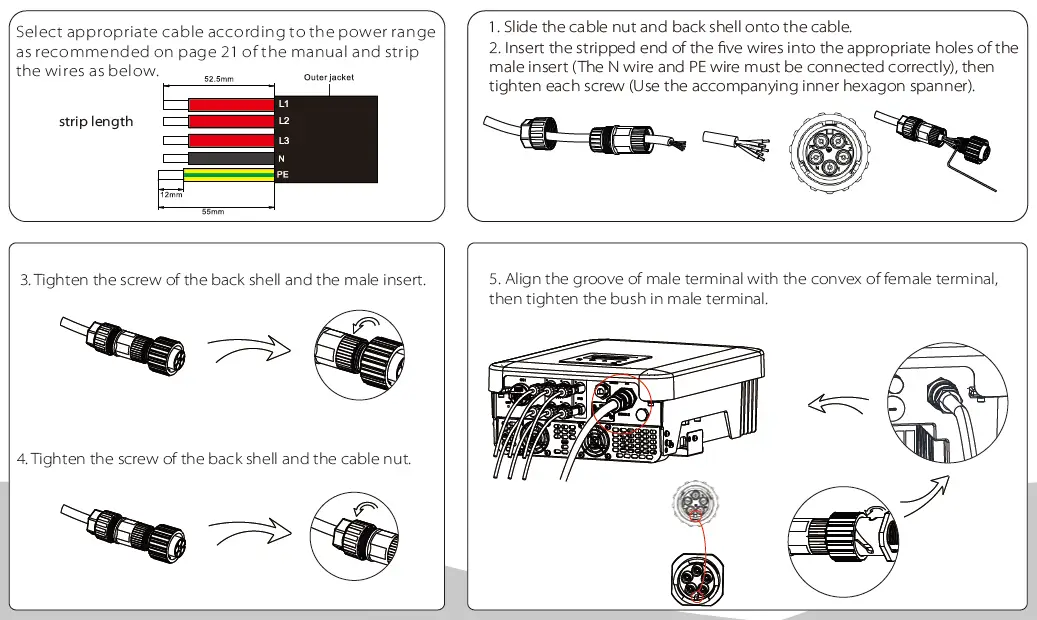 Select appropriate cable according to the power range as recommended on page 21 of the manual and strip the wires as below.

52.5mm

Outer jacket

strip length

L1

L2

L3

N

PE

12mm

55mm

1. Slide the cable nut and back shell onto the cable.
2. Insert the stripped end of the five wires into the appropriate holes of the male insert (The N wire and PE wire must be connected correctly), then tighten each screw (Use the accompanying inner hexagon spanner).

3. Tighten the screw of the back shell and the male insert.

4. Tighten the screw of the back shell and the cable nut.

5. Align the groove of male terminal with the convex of female terminal, then tighten the bush in male terminal.