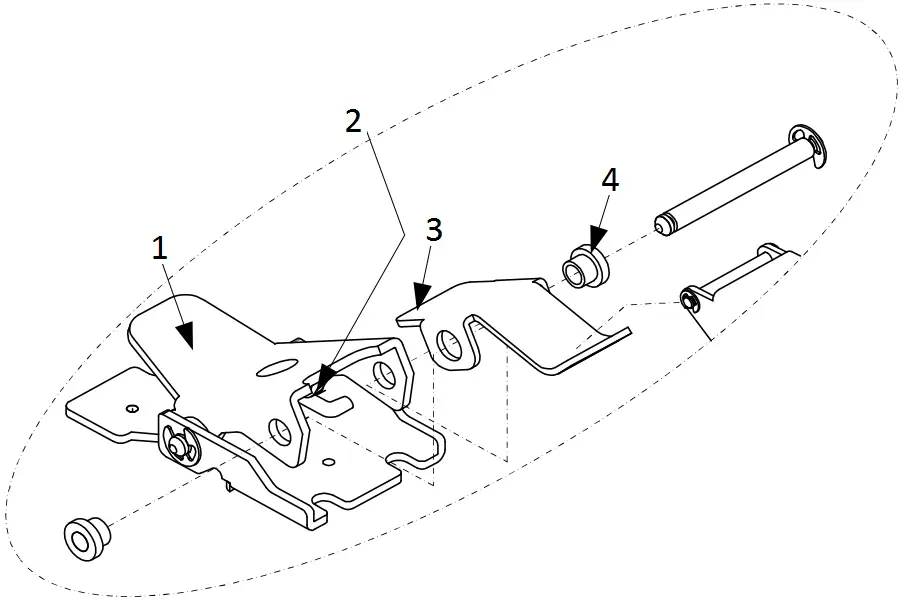 2
4
3
1