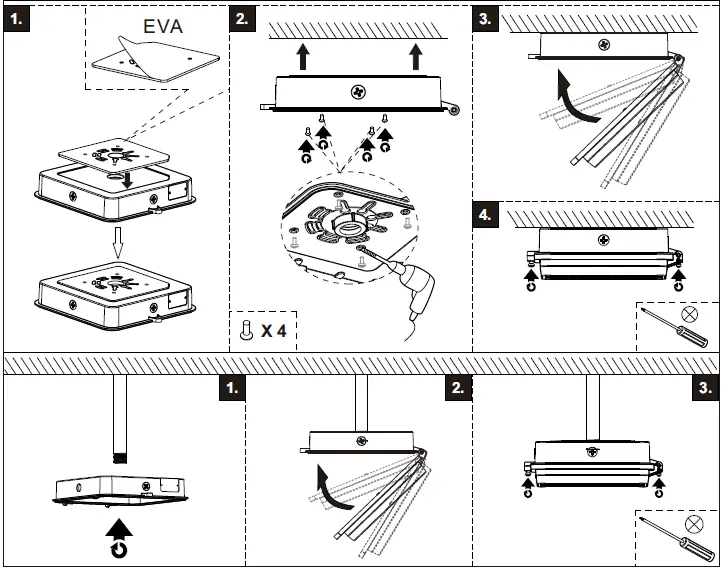 1.

EVA

2.

X 4

3.

4.

1.

2.

3.