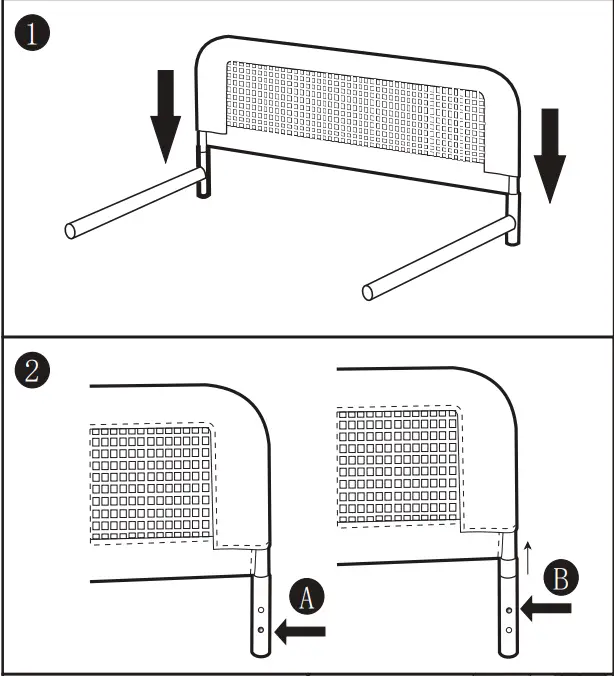 1

2

A

B