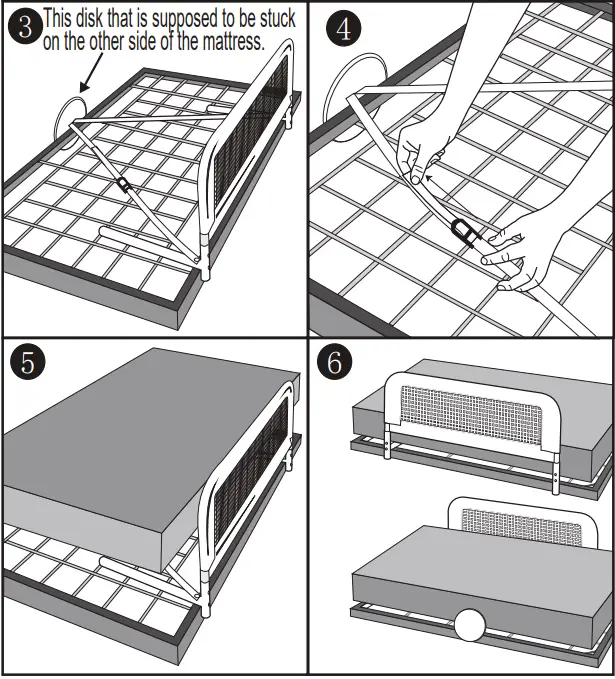 3 This disk that is supposed to be stuck on the other side of the mattress.

4

5

6