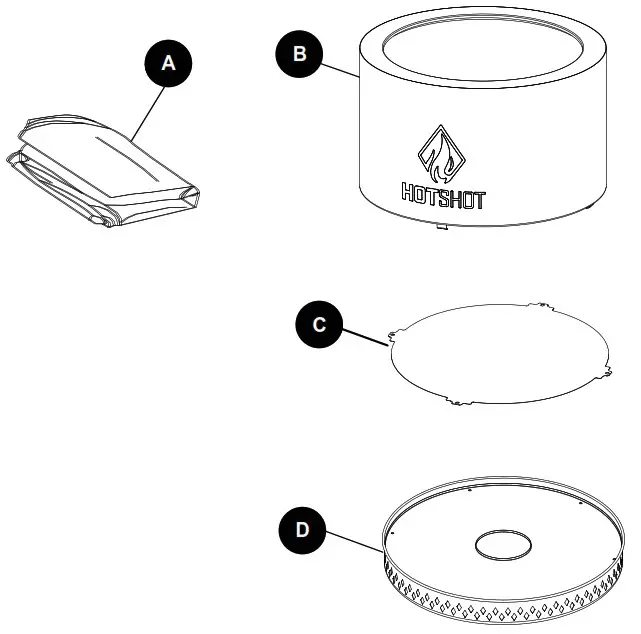 A

B

HOTSHOT

C

D