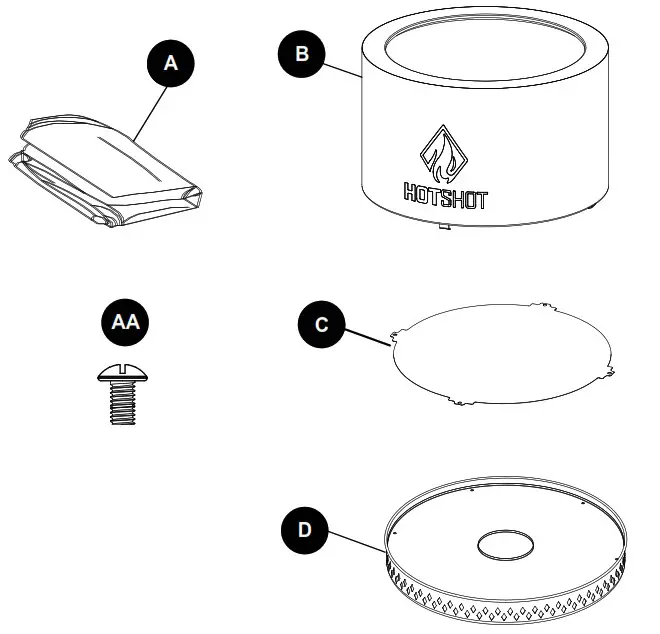 A

B

HOTSHOT

AA

C

D