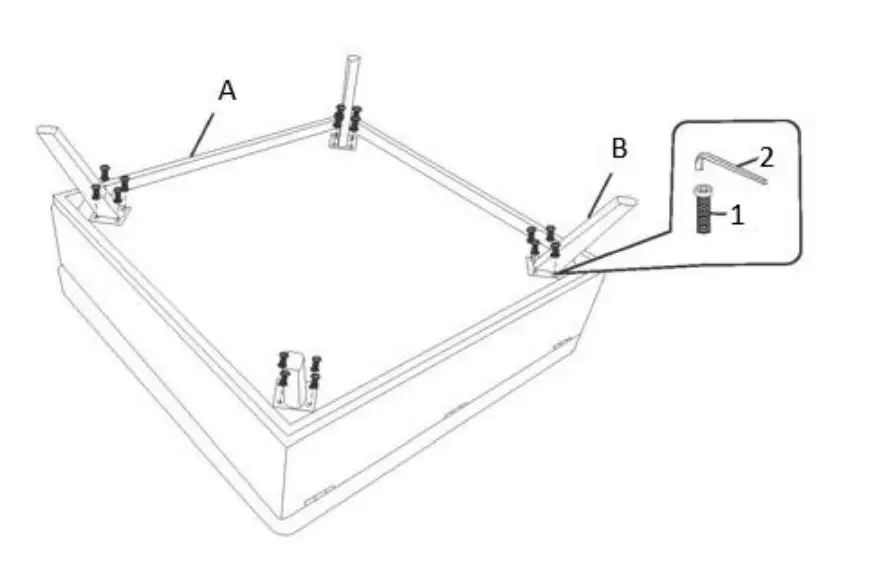 A
B
2
1