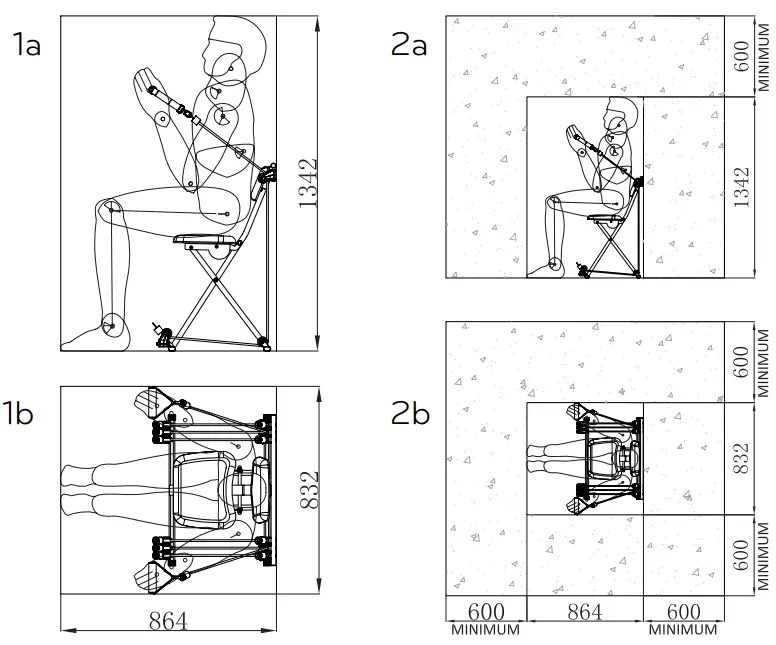 1a

1342

1b

832

864

2a

600
MINIMUM

1342

2b

600
MINIMUM

832

600
MINIMUM

600
MINIMUM

864

600
MINIMUM