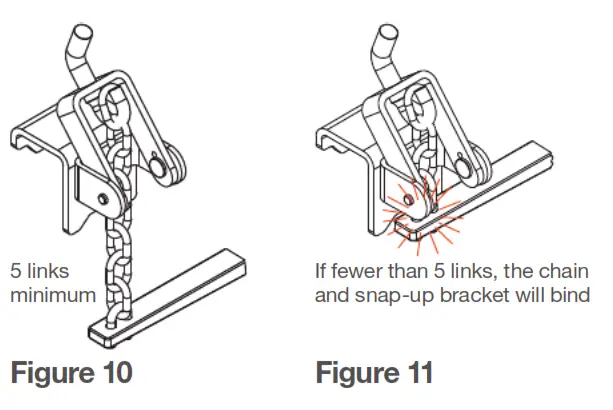 5 links minimum

Figure 10

If fewer than 5 links, the chain and snap-up bracket will bind

Figure 11