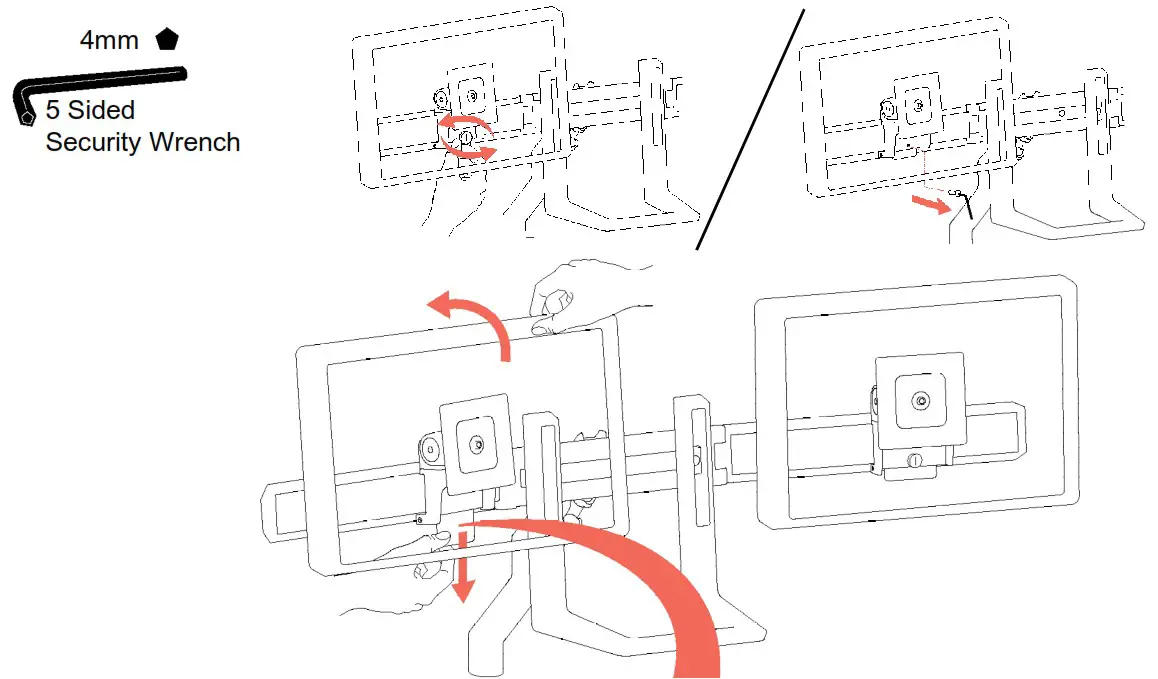 4mm

5 Sided
Security Wrench