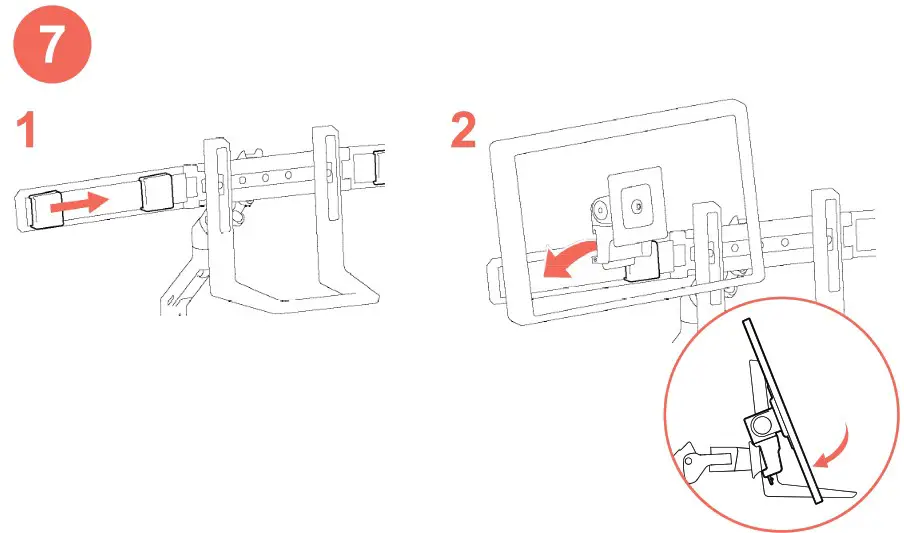 7

1

2