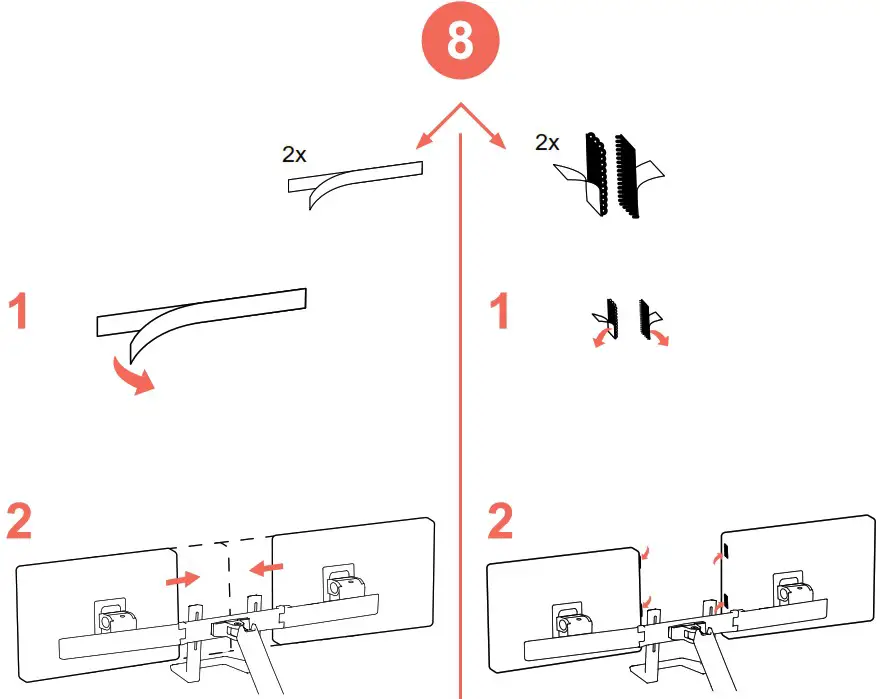 8

2x

1

2

2x

1

2