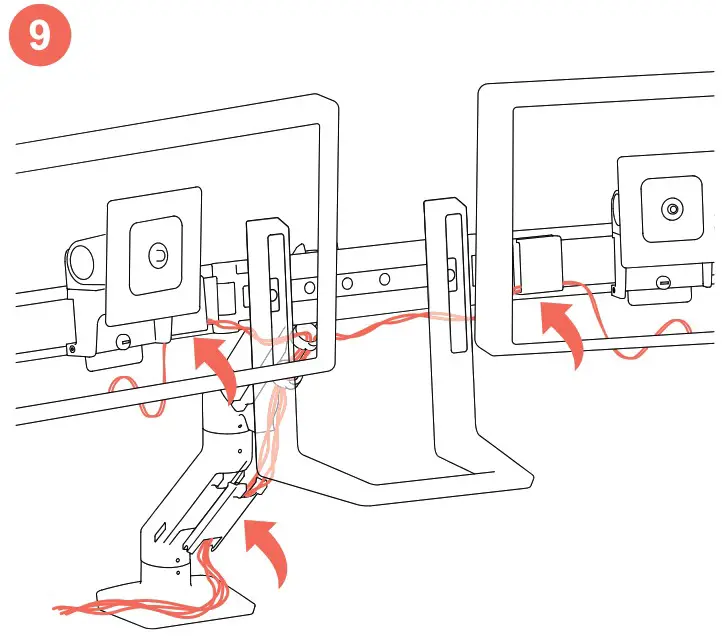 9