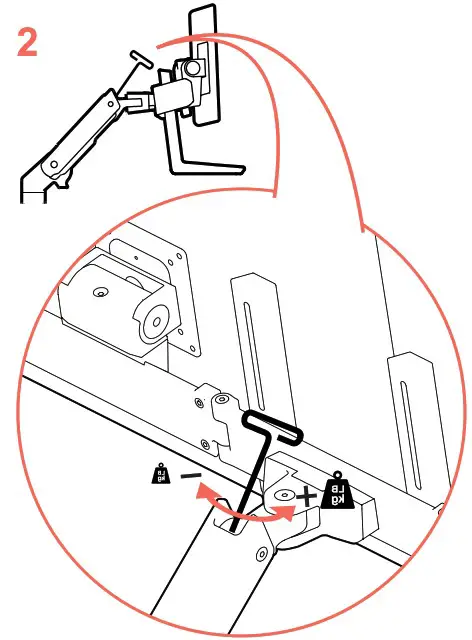 2

LB
kg
−

+
LB
kg