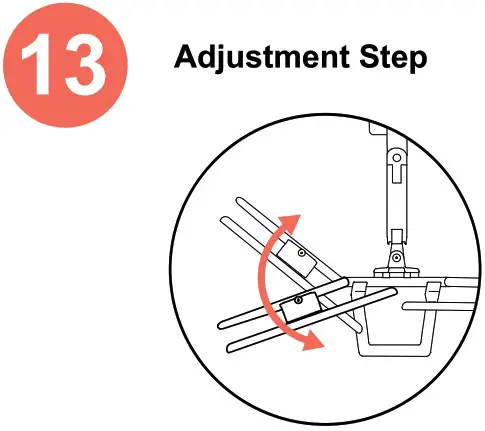 13

Adjustment Step