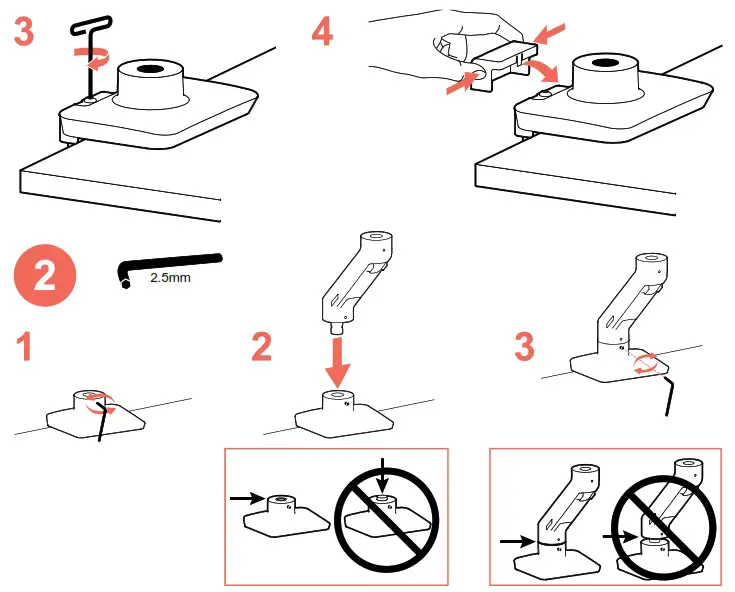 3

4

2

2.5mm

1

2

3