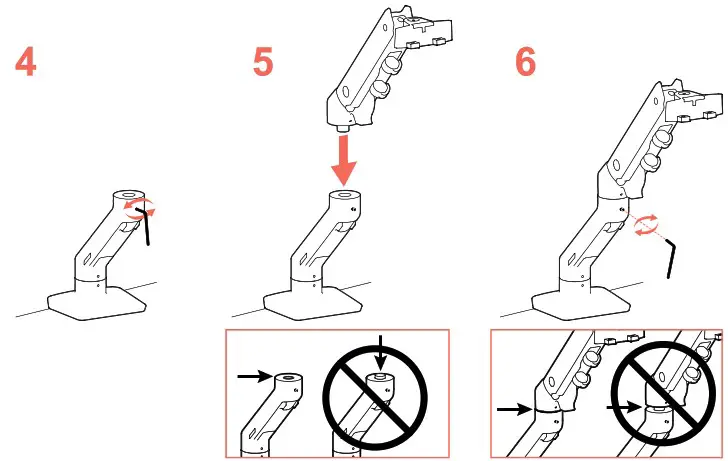 4

5

6