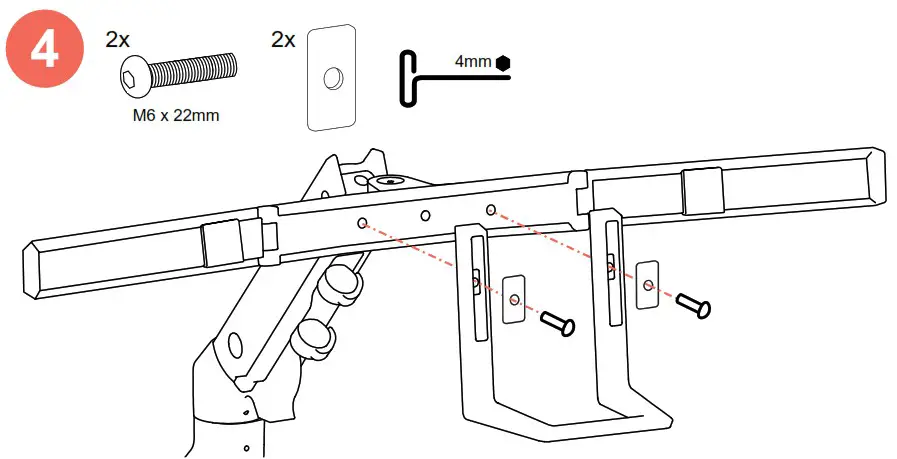 4

2x

M6 x 22mm

2x

4mm