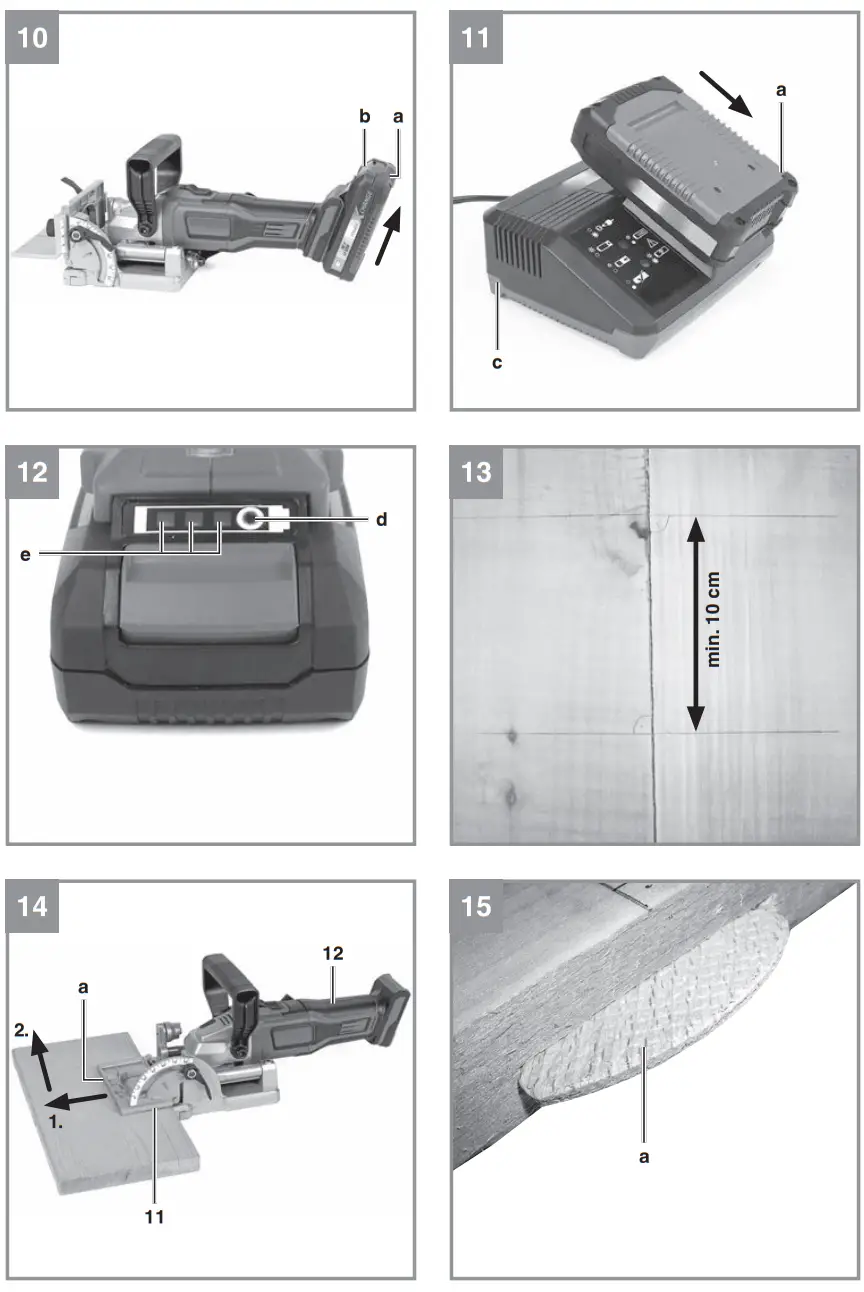 10

b
a

11

a

c

12

d
e

13

min. 10 cm

14

12
a
2.
1.
11

15

a