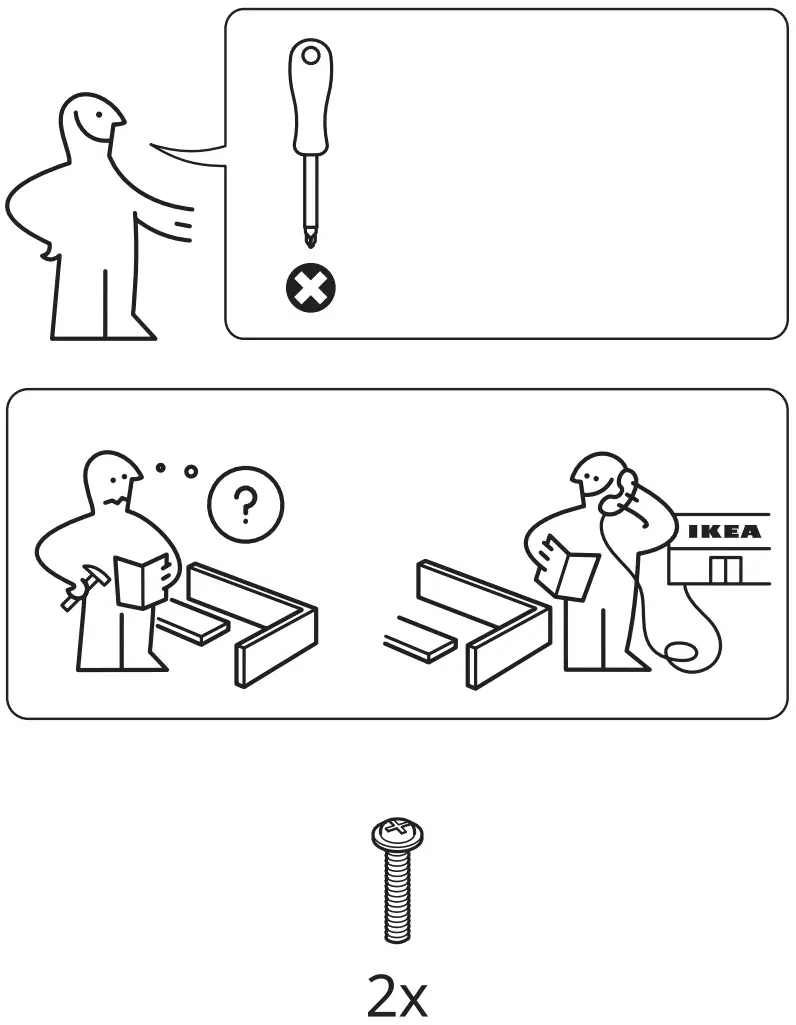 ?

IKEA

2x