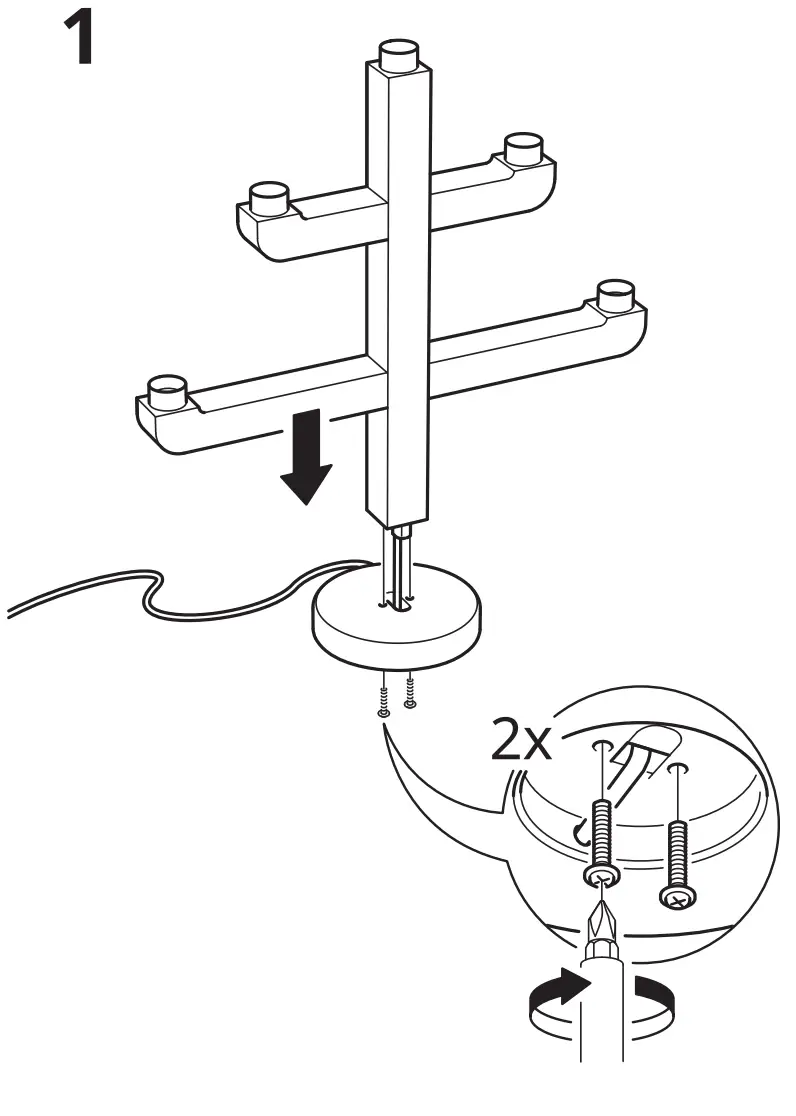 1

2x