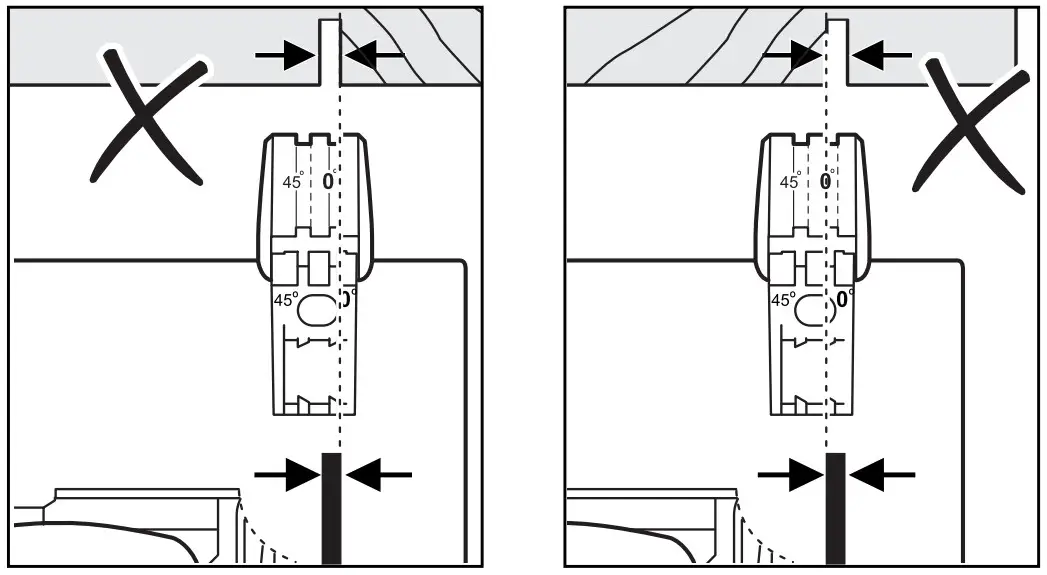 45° 0°
45° 0°

45° 0°
45° 0°