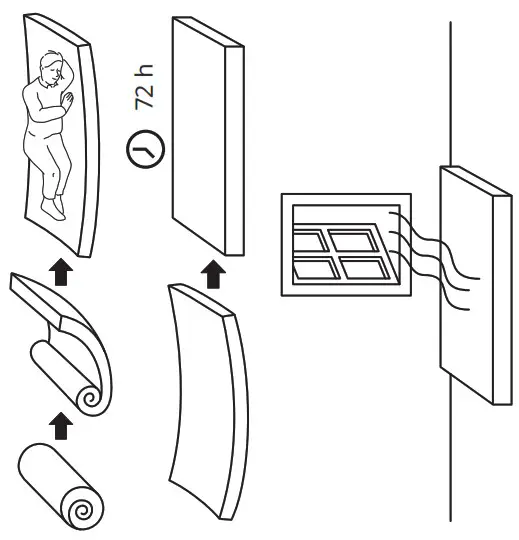 72 h