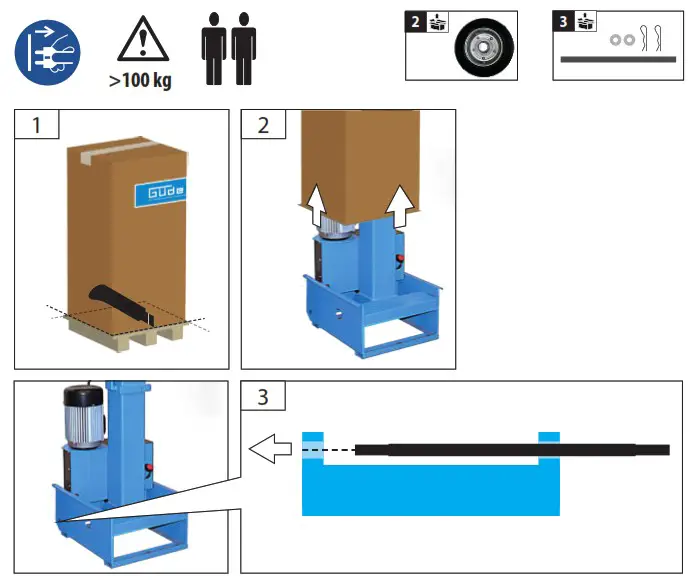 >100 kg

2

3

1

GÜDE

2

3