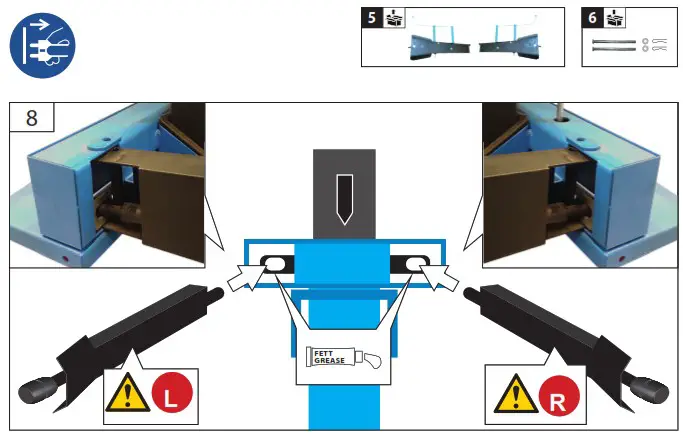 5

6

8

FETT
GREASE

L

R