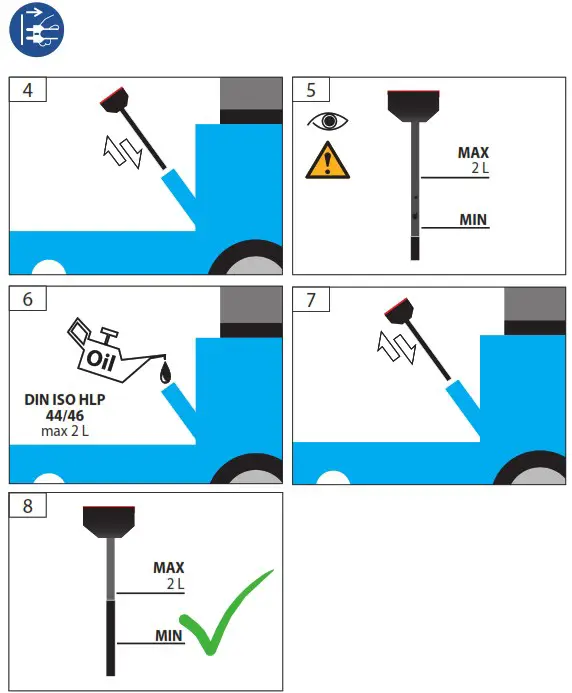 4

5

MAX
2 L

MIN

6

Oil

DIN ISO HLP
44/46
max 2 L

7

8

MAX
2 L

MIN