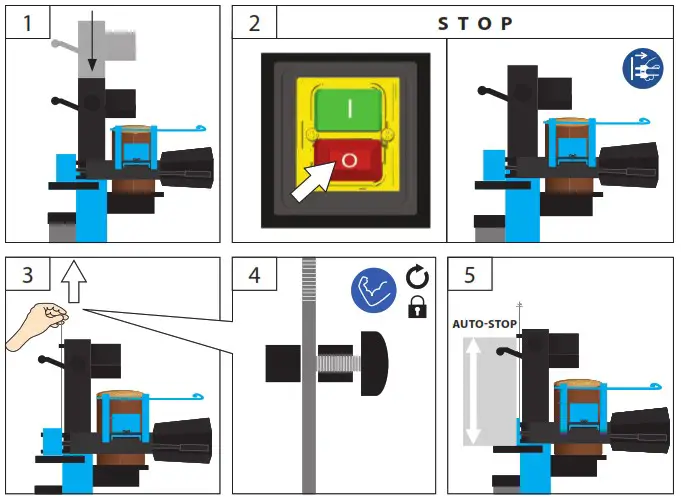 1

2

STOP

I

O

3

4

5

AUTO-STOP